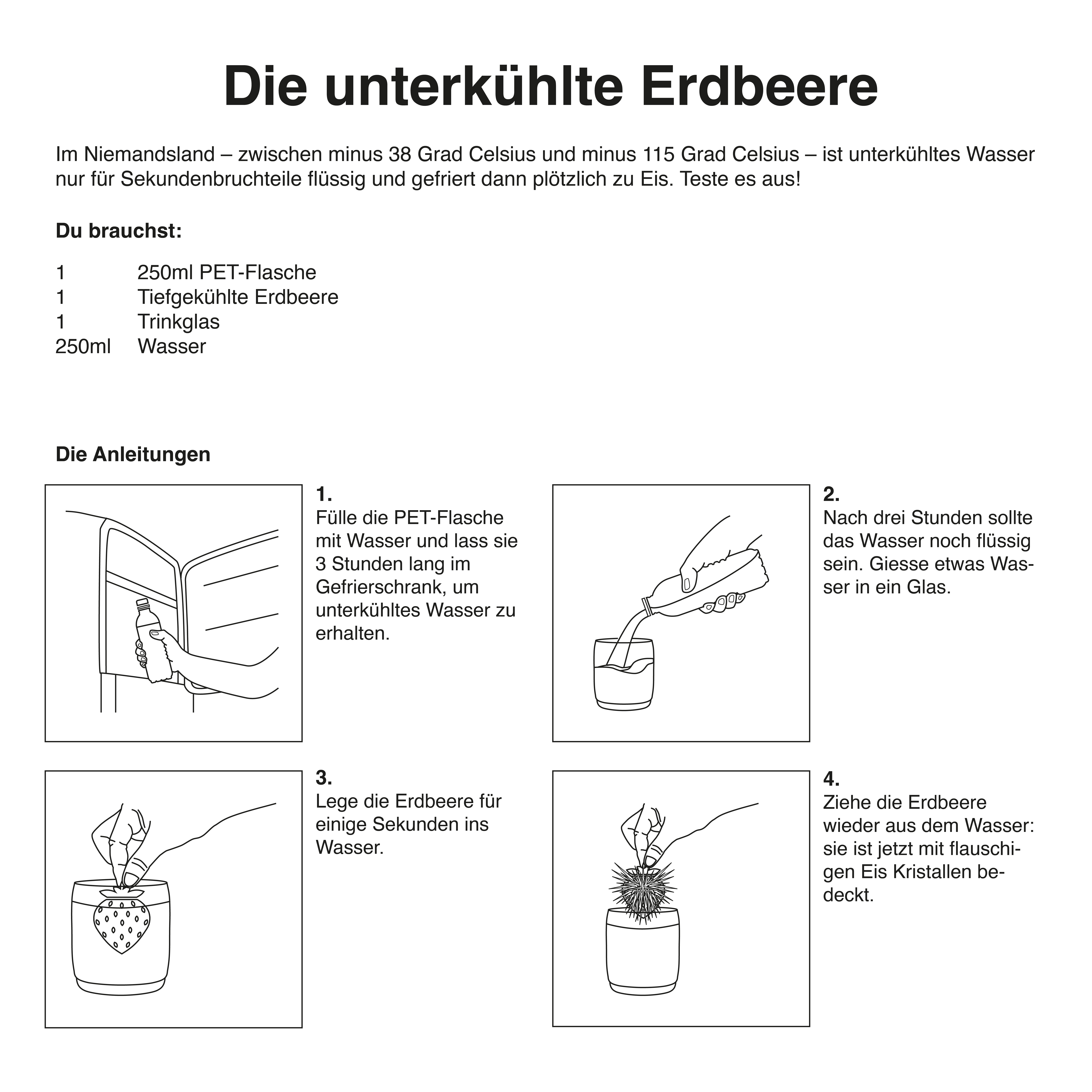 Die unterkühlte Erdbeere

Im Niemandsland – zwischen minus 38 Grad Celsius und minus 115 Grad Celsius – ist unterkühltes Wasser nur für Sekundenbruchteile flüssig und gefriert dann plötzlich zu Eis. Teste es aus!

Du brauchst:

1 250ml PET-Flasche
1 Tiefgekühlte Erdbeere
1 Trinkglas
250ml Wasser

Die Anleitungen

1.
Fülle die PET-Flasche mit Wasser und lass sie 3 Stunden lang im Gefrierschrank, um unterkühltes Wasser zu erhalten.

2.
Nach drei Stunden sollte das Wasser noch flüssig sein. Giesse etwas Wasser in ein Glas.

3.
Lege die Erdbeere für einige Sekunden ins Wasser.

4.
Ziehe die Erdbeere wieder aus dem Wasser: sie ist jetzt mit flauschigen Eis Kristallen bedeckt.